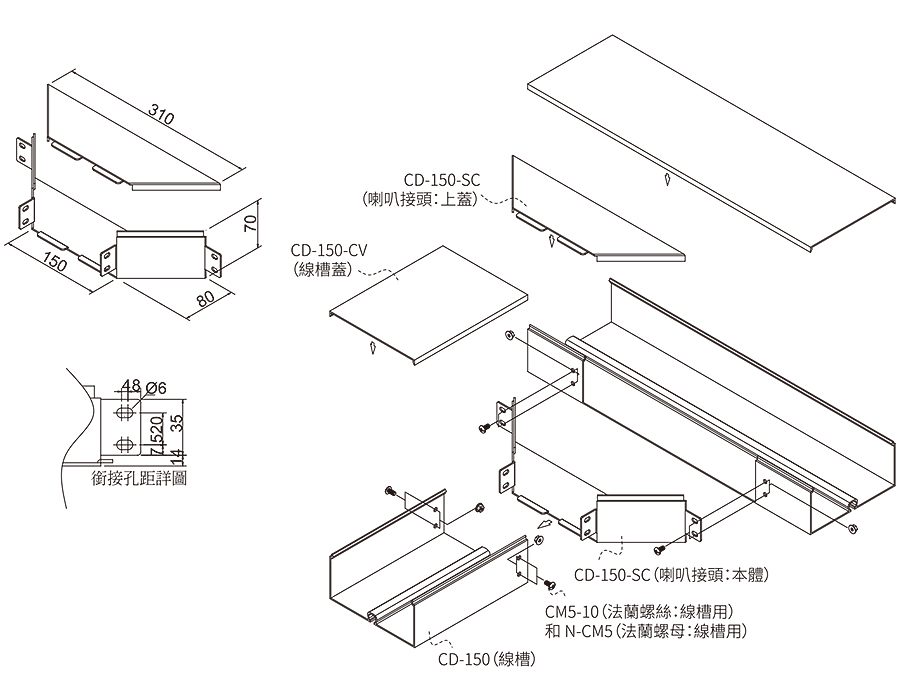 310
70
150
80

48 Ø6
7.5
20
35
14
銜接孔距詳圖

CD-150-SC
(喇叭接頭:上蓋)

CD-150-CV
(線槽蓋)

CD-150-SC (喇叭接頭:本體)

CM5-10 (法蘭螺絲:線槽用)
和 N-CM5 (法蘭螺母:線槽用)

CD-150 (線槽)